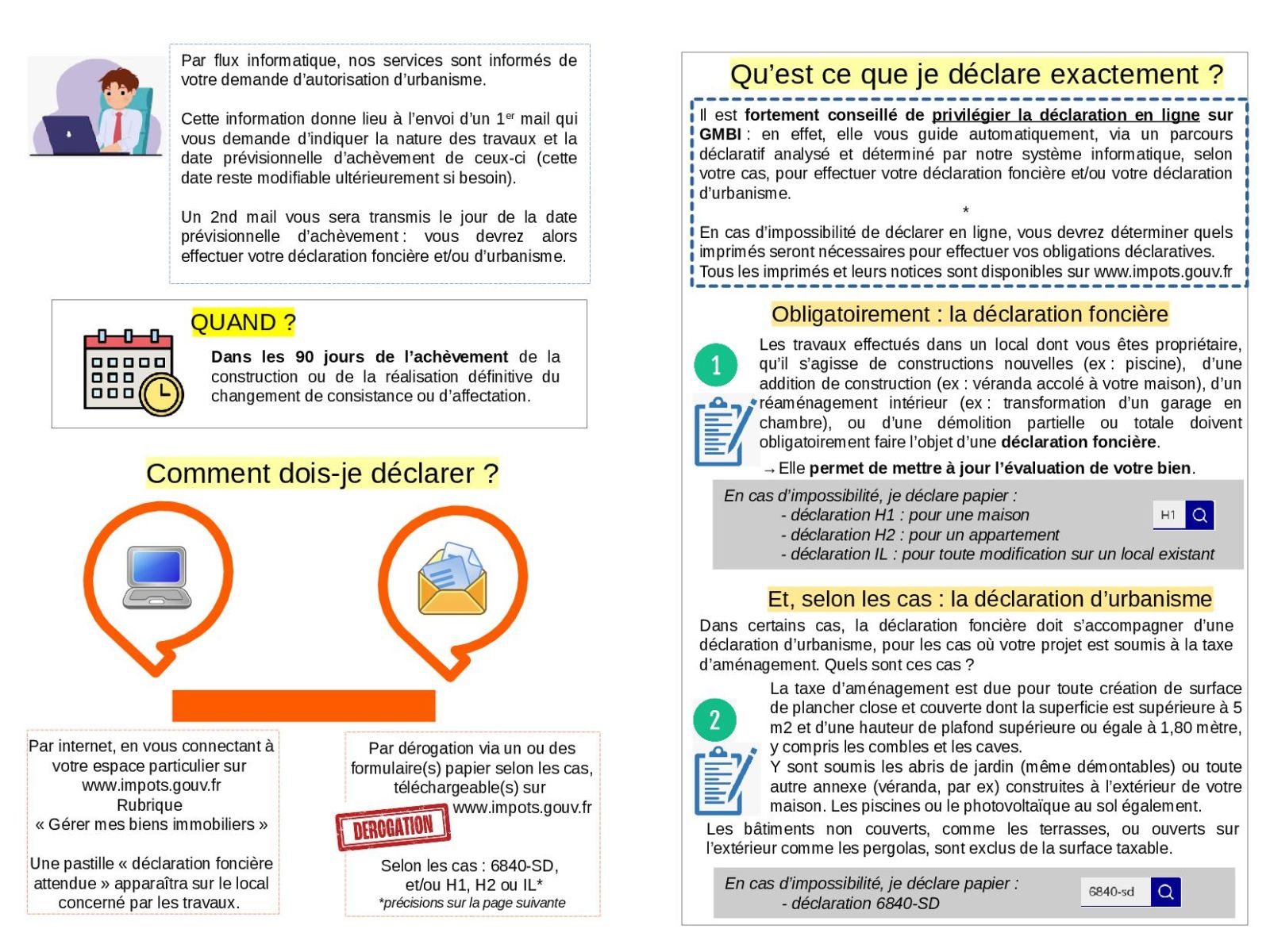 Par flux informatique, nos services sont informés de votre demande d'autorisation d'urbanisme.

Cette information donne lieu à l'envoi d'un 1$^{er}$ mail qui vous demande d'indiquer la nature des travaux et la date prévisionnelle d'achèvement de ceux-ci (cette date reste modifiable ultérieurement si besoin).

Un 2nd mail vous sera transmis le jour de la date prévisionnelle d'achèvement : vous devrez alors effectuer votre déclaration foncière et/ou d'urbanisme.

QUAND ?

Dans les 90 jours de l'achèvement de la construction ou de la réalisation définitive du changement de consistance ou d'affectation.

Comment dois-je déclarer ?

Par internet, en vous connectant à votre espace particulier sur www.impots.gouv.fr Rubrique « Gérer mes biens immobiliers »

Une pastille « déclaration foncière attendue » apparaîtra sur le local concerné par les travaux.

Par dérogation via un ou des formulaire(s) papier selon les cas, téléchargeable(s) sur www.impots.gouv.fr

DEROGATION

Selon les cas : 6840-SD, et/ou H1, H2 ou IL*
*précisions sur la page suivante

Qu'est ce que je déclare exactement ?

Il est fortement conseillé de privilégier la déclaration en ligne sur GMBI : en effet, elle vous guide automatiquement, via un parcours déclaratif analysé et déterminé par notre système informatique, selon votre cas, pour effectuer votre déclaration foncière et/ou votre déclaration d'urbanisme.

*

En cas d'impossibilité de déclarer en ligne, vous devrez déterminer quels imprimés seront nécessaires pour effectuer vos obligations déclaratives. Tous les imprimés et leurs notices sont disponibles sur www.impots.gouv.fr

Obligatoirement : la déclaration foncière

1

Les travaux effectués dans un local dont vous êtes propriétaire, qu'il s'agisse de constructions nouvelles (ex : piscine), d'une addition de construction (ex : véranda accolé à votre maison), d'un réaménagement intérieur (ex : transformation d'un garage en chambre), ou d'une démolition partielle ou totale doivent obligatoirement faire l'objet d'une déclaration foncière.

→ Elle permet de mettre à jour l'évaluation de votre bien.

En cas d'impossibilité, je déclare papier :
- déclaration H1 : pour une maison
- déclaration H2 : pour un appartement
- déclaration IL : pour toute modification sur un local existant

H1

Et, selon les cas : la déclaration d'urbanisme

Dans certains cas, la déclaration foncière doit s'accompagner d'une déclaration d'urbanisme, pour les cas où votre projet est soumis à la taxe d'aménagement. Quels sont ces cas ?

2

La taxe d'aménagement est due pour toute création de surface de plancher close et couverte dont la superficie est supérieure à 5 m2 et d'une hauteur de plafond supérieure ou égale à 1,80 mètre, y compris les combles et les caves.
Y sont soumis les abris de jardin (même démontables) ou toute autre annexe (véranda, par ex) construites à l'extérieur de votre maison. Les piscines ou le photovoltaïque au sol également.
Les bâtiments non couverts, comme les terrasses, ou ouverts sur l'extérieur comme les pergolas, sont exclus de la surface taxable.

En cas d'impossibilité, je déclare papier :
- déclaration 6840-SD

6840-sd